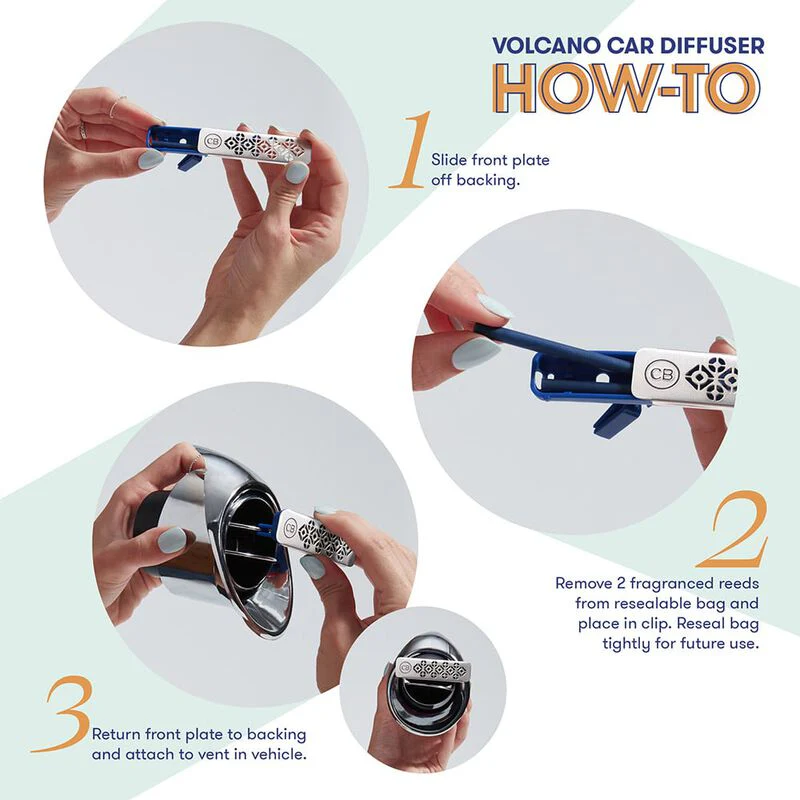 VOLCANO CAR DIFFUSER
HOW-TO

1 Slide front plate off backing.

CB

CB

2 Remove 2 fragranced reeds from resealable bag and place in clip. Reseal bag tightly for future use.

CB

3 Return front plate to backing and attach to vent in vehicle.